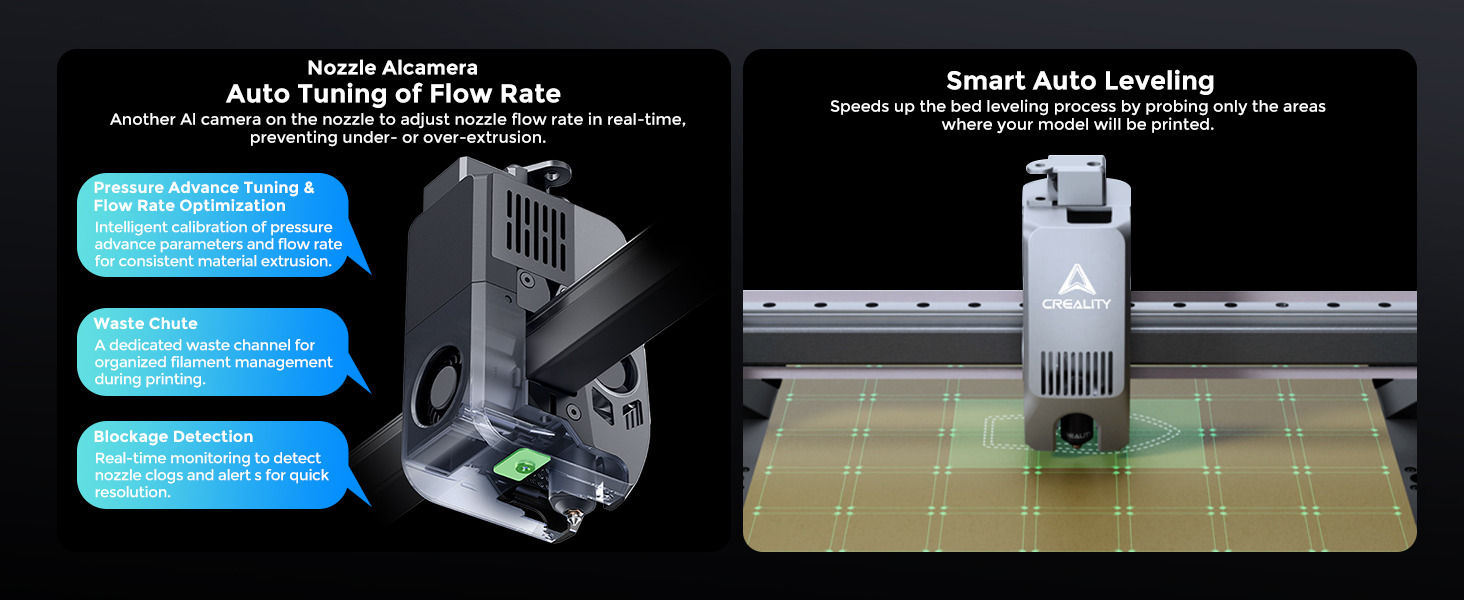 Nozzle AIcamera
Auto Tuning of Flow Rate
Another AI camera on the nozzle to adjust nozzle flow rate in real-time, preventing under- or over-extrusion.

Pressure Advance Tuning & Flow Rate Optimization
Intelligent calibration of pressure advance parameters and flow rate for consistent material extrusion.

Waste Chute
A dedicated waste channel for organized filament management during printing.

Blockage Detection
Real-time monitoring to detect nozzle clogs and alert s for quick resolution.

Smart Auto Leveling
Speeds up the bed leveling process by probing only the areas where your model will be printed.

CREALITY